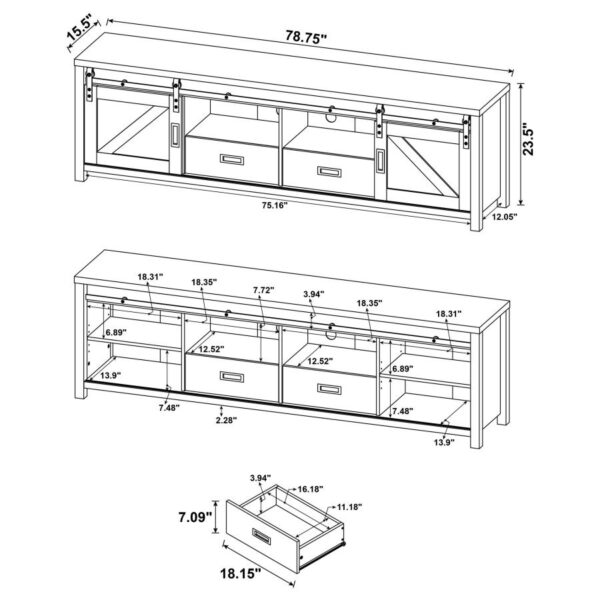 15.5"
78.75"
23.5"
75.16"
12.05"

18.31"
18.35"
7.72"
3.94"
18.35"
18.31"
6.89"
12.52"
12.52"
6.89"
13.9"
7.48"
2.28"
7.48"
13.9"

3.94"
16.18"
11.18"
7.09"
18.15"