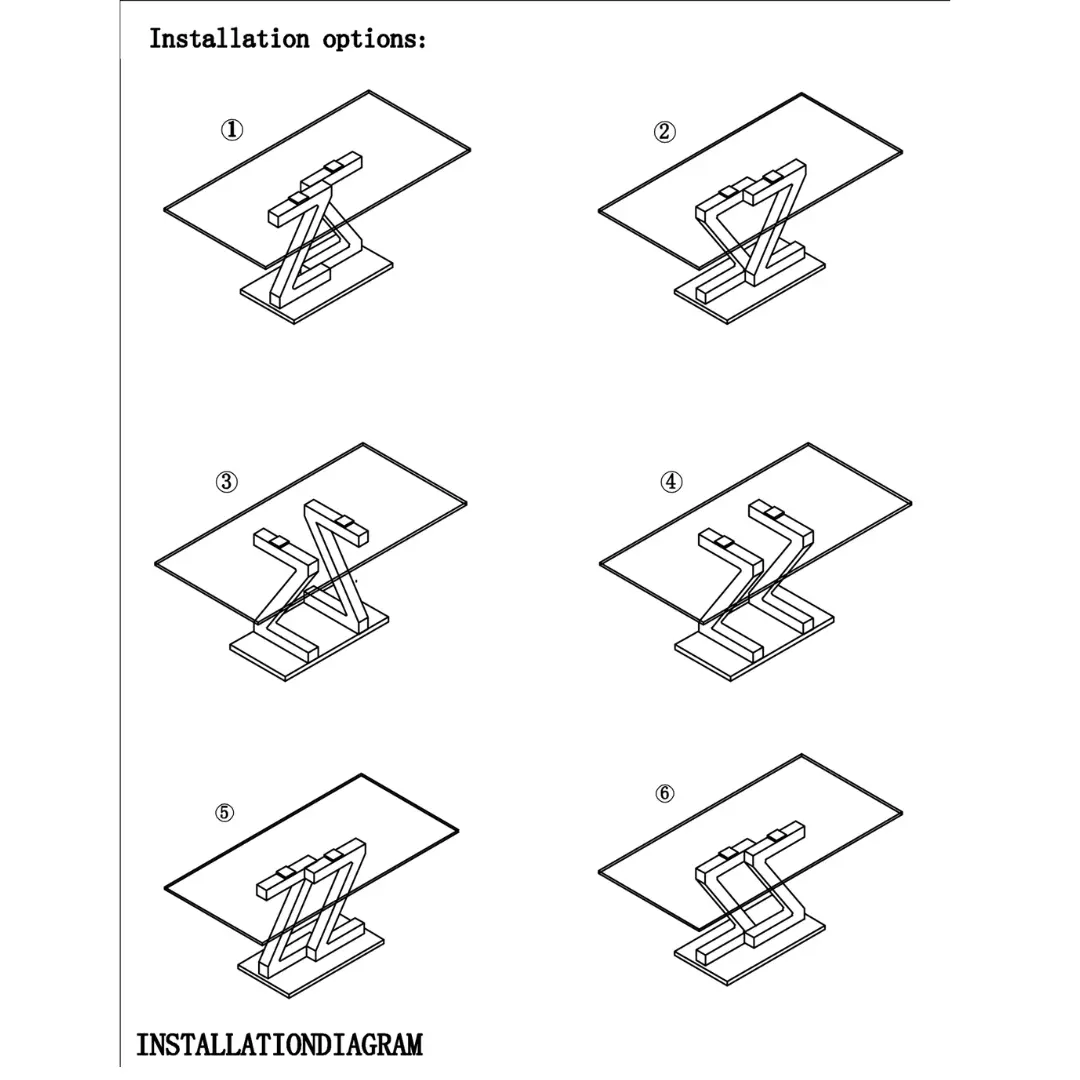 Installation options:

①

②

③

④

⑤

⑥

INSTALLATIONDIAGRAM