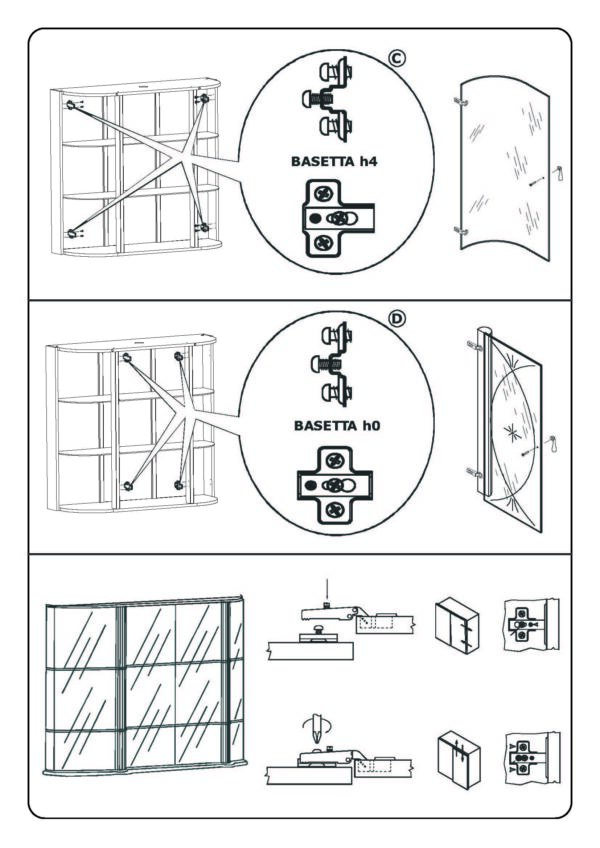 C

BASETTA h4

D

BASETTA h0